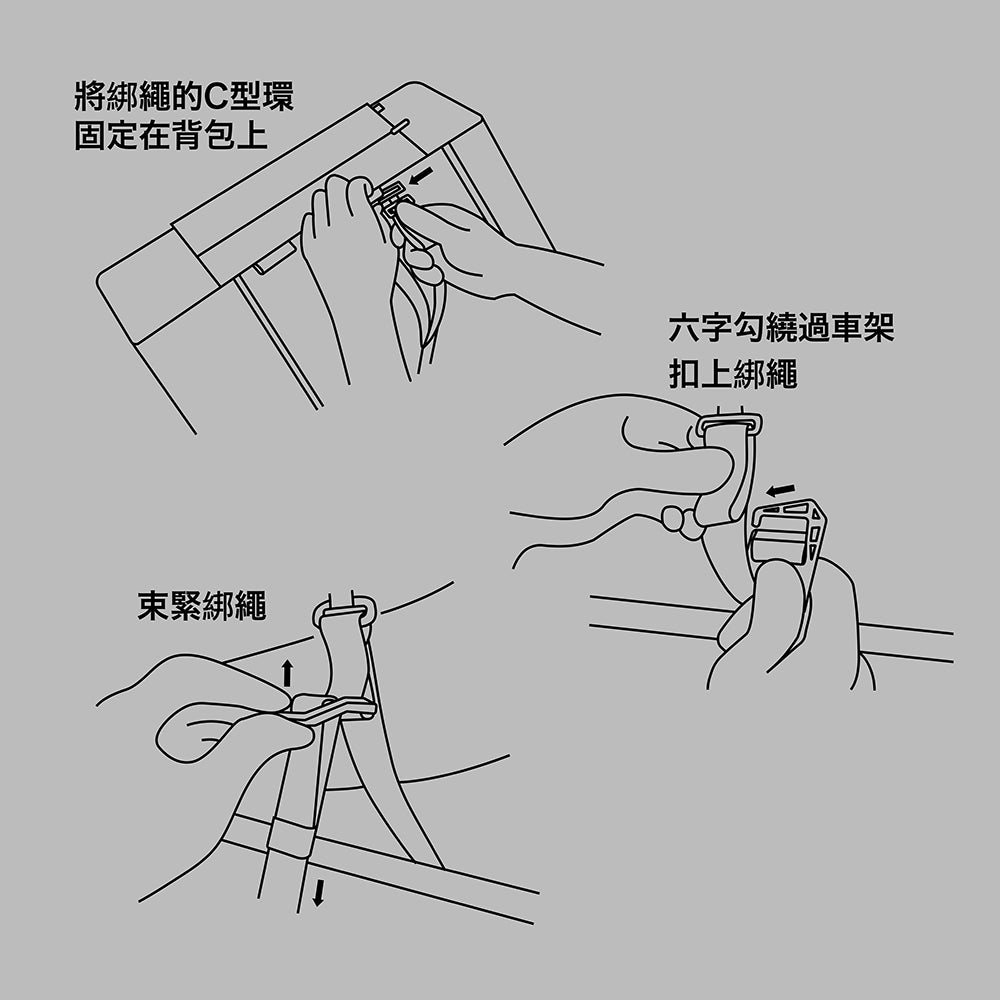 將綁繩的C型環
固定在背包上

六字勾繞過車架
扣上綁繩

束緊綁繩